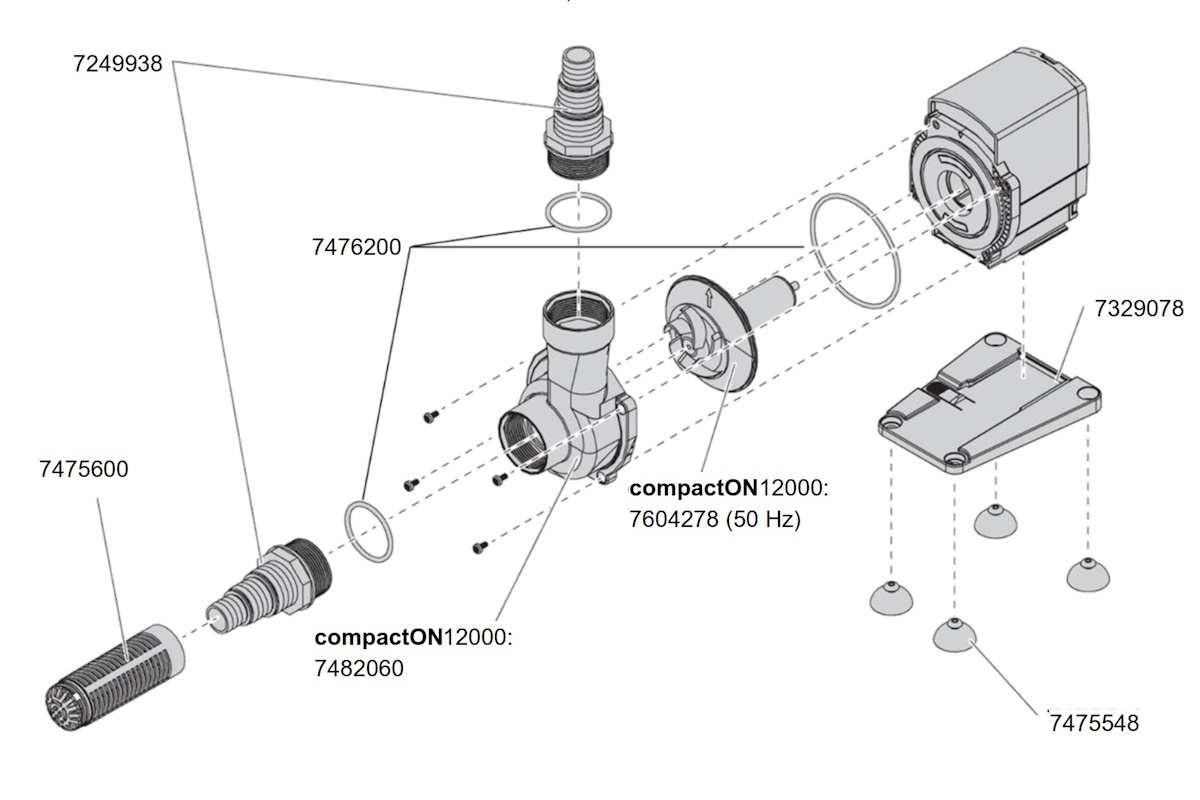 7249938

7476200

7329078

7475600

compactON12000:
7604278 (50 Hz)

compactON12000:
7482060

7475548