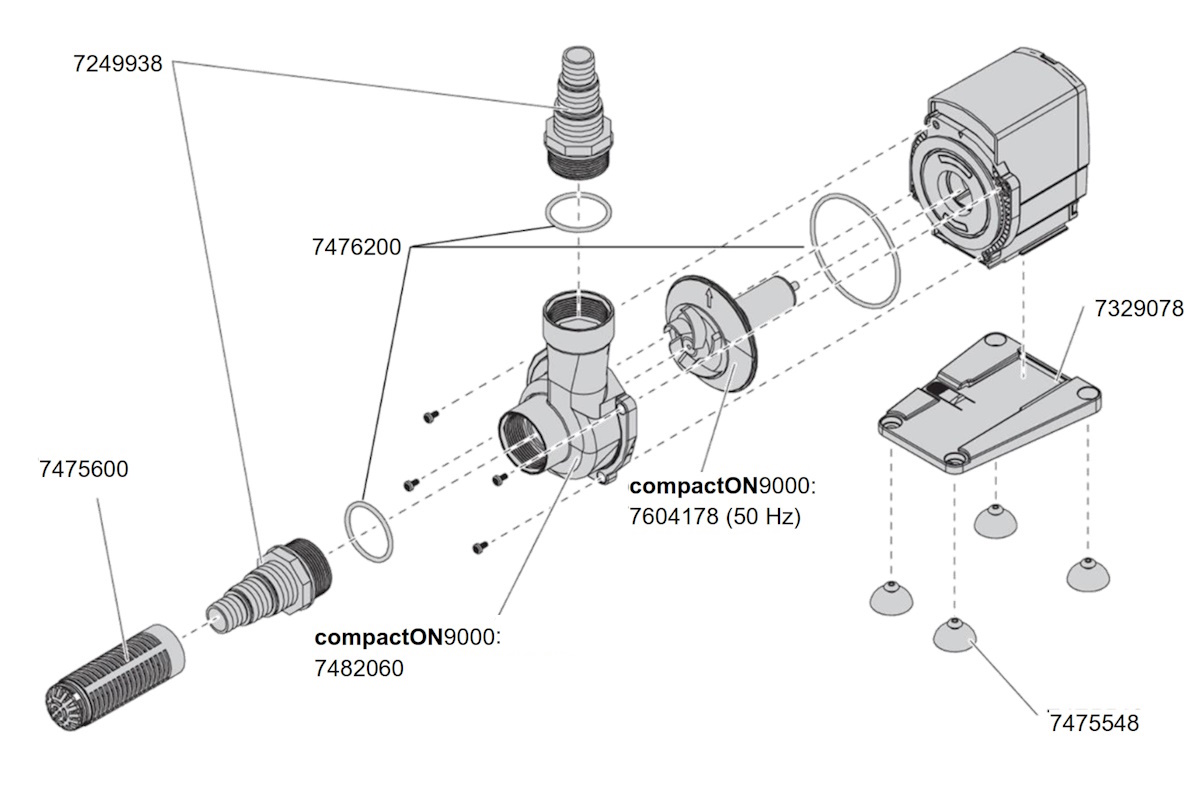 7249938

7476200

7329078

7475600

compactON9000:
7604178 (50 Hz)

compactON9000:
7482060

7475548