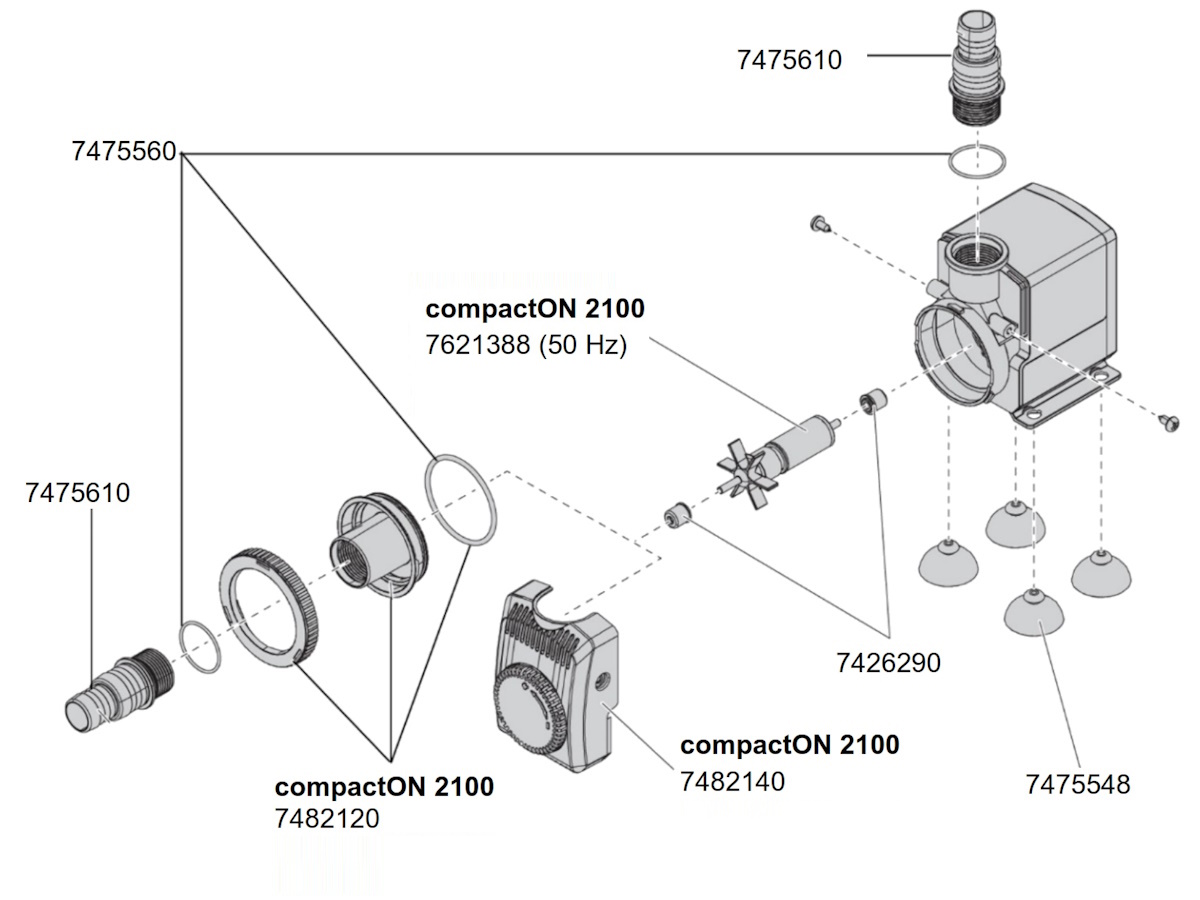 7475610

7475560

compactON 2100
7621388 (50 Hz)

7475610

7426290

compactON 2100
7482140

7475548

compactON 2100
7482120